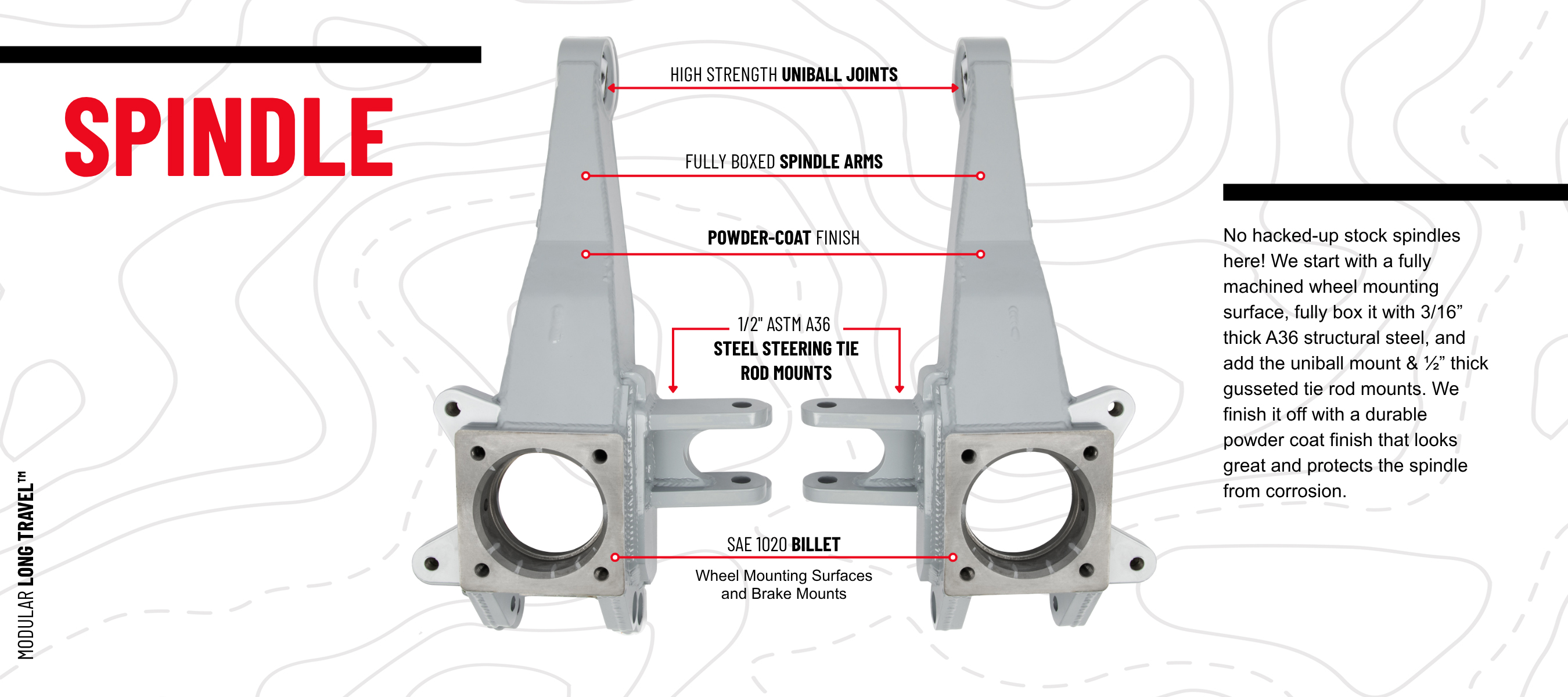 SPINDLE

MODULAR LONG TRAVEL™

HIGH STRENGTH UNIBALL JOINTS

FULLY BOXED SPINDLE ARMS

POWDER-COAT FINISH

1/2" ASTM A36 STEEL STEERING TIE ROD MOUNTS

SAE 1020 BILLET

Wheel Mounting Surfaces and Brake Mounts

No hacked-up stock spindles here! We start with a fully machined wheel mounting surface, fully box it with 3/16” thick A36 structural steel, and add the uniball mount & ½” thick gusseted tie rod mounts. We finish it off with a durable powder coat finish that looks great and protects the spindle from corrosion.